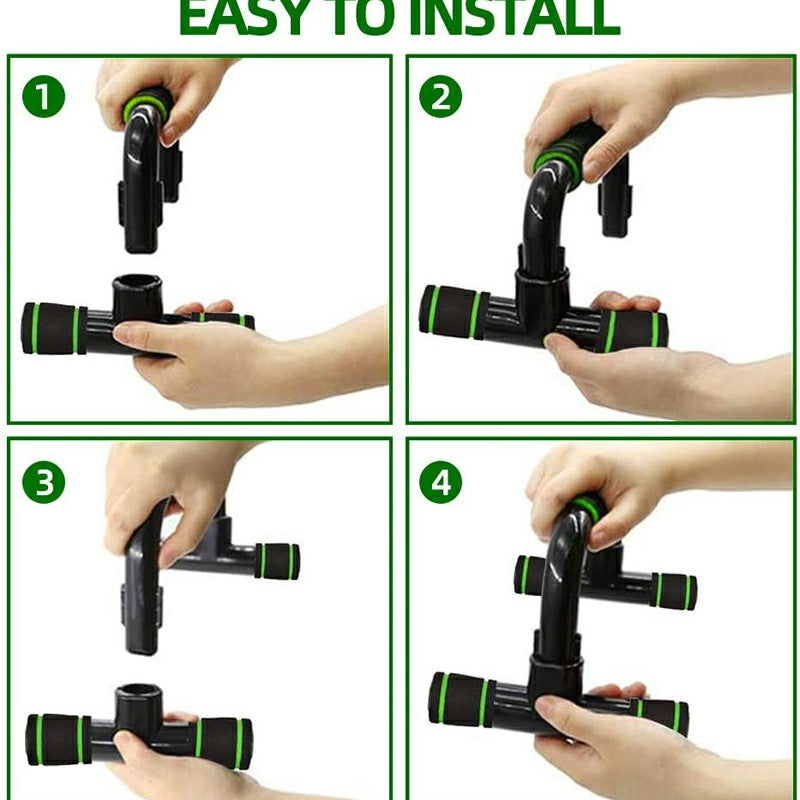 EASY TO INSTALL

1

2

3

4