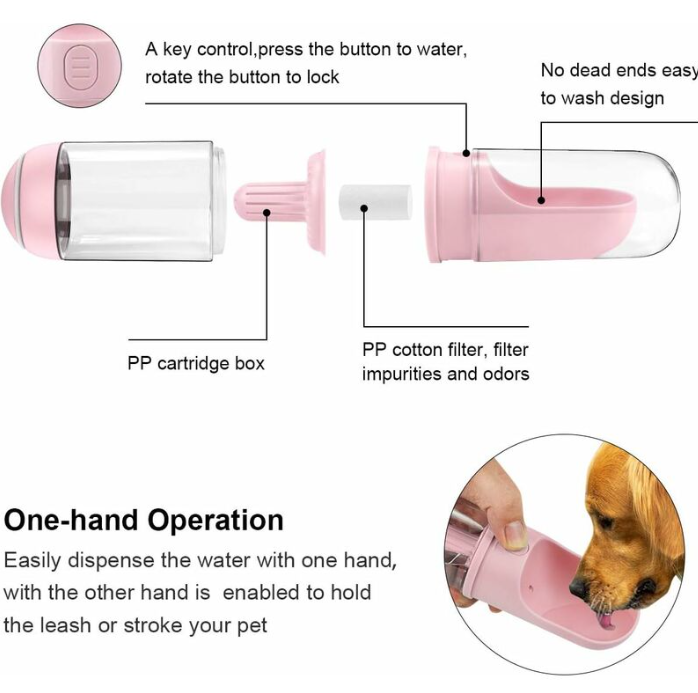 A key control,press the button to water, rotate the button to lock

No dead ends easy to wash design

PP cartridge box

PP cotton filter, filter impurities and odors

One-hand Operation

Easily dispense the water with one hand, with the other hand is enabled to hold the leash or stroke your pet